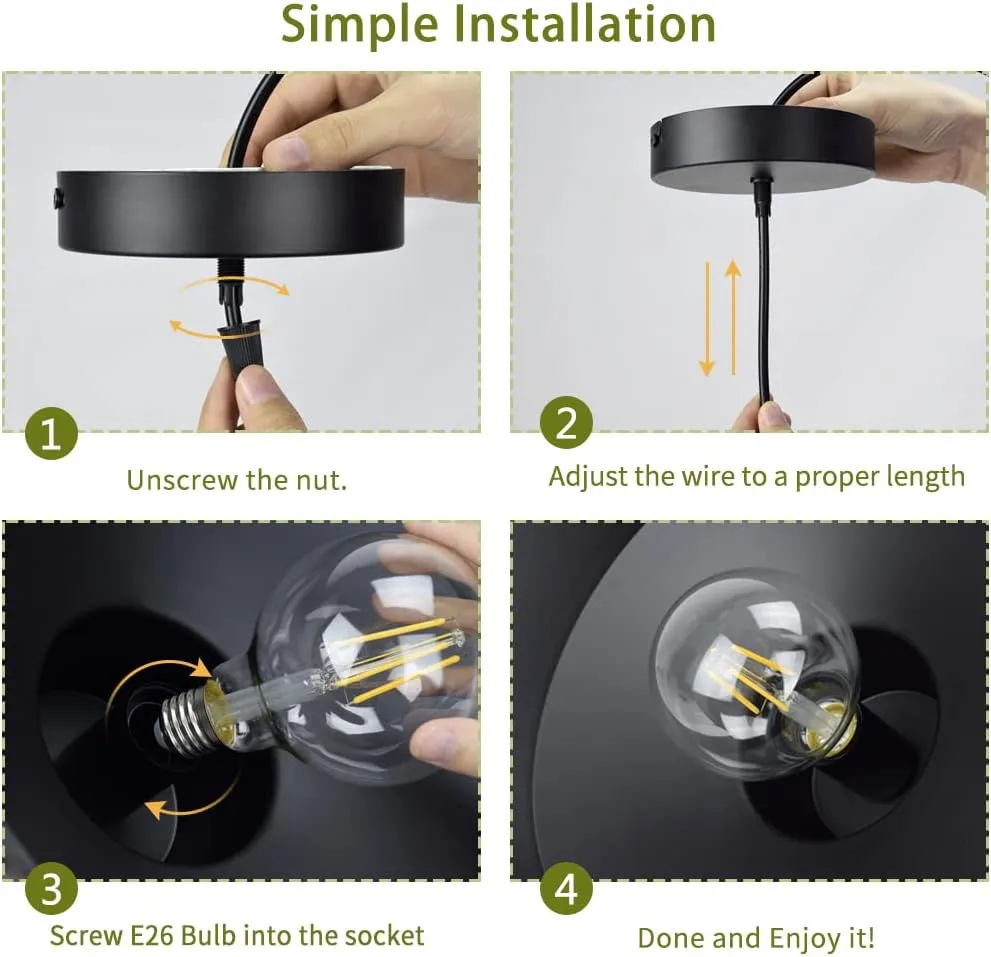 Simple Installation

1

Unscrew the nut.

2

Adjust the wire to a proper length

3

Screw E26 Bulb into the socket

4

Done and Enjoy it!